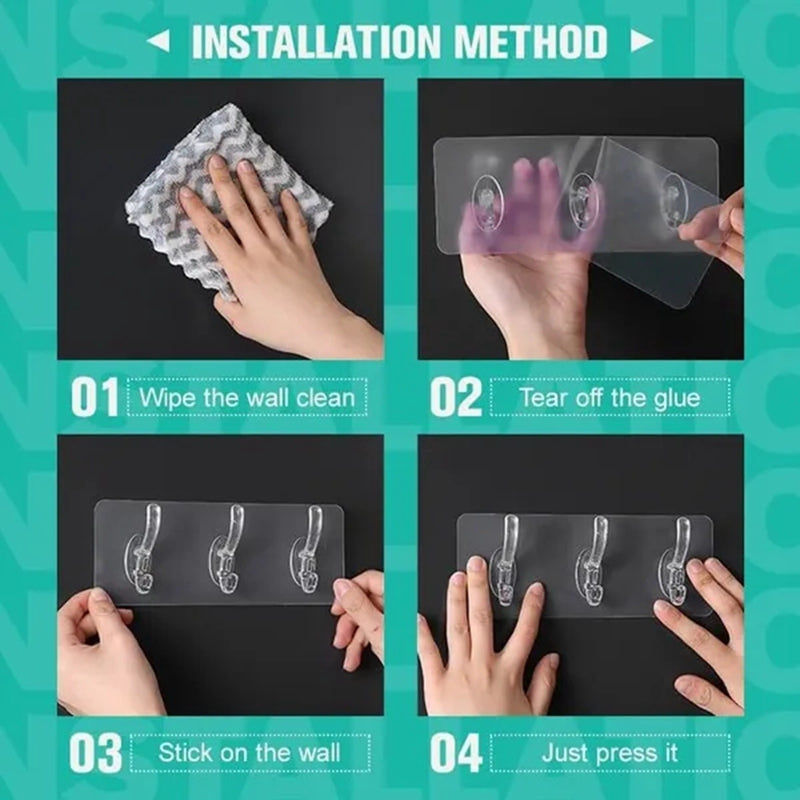 INSTALLATION METHOD

01 Wipe the wall clean

02 Tear off the glue

03 Stick on the wall

04 Just press it