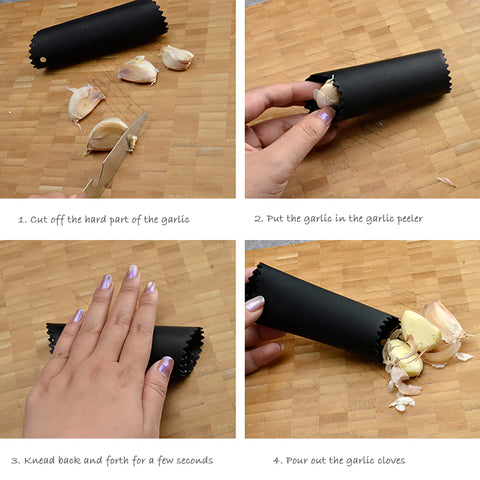 1. Cut off the hard part of the garlic

2. Put the garlic in the garlic peeler

3. Knead back and forth for a few seconds

4. Pour out the garlic cloves