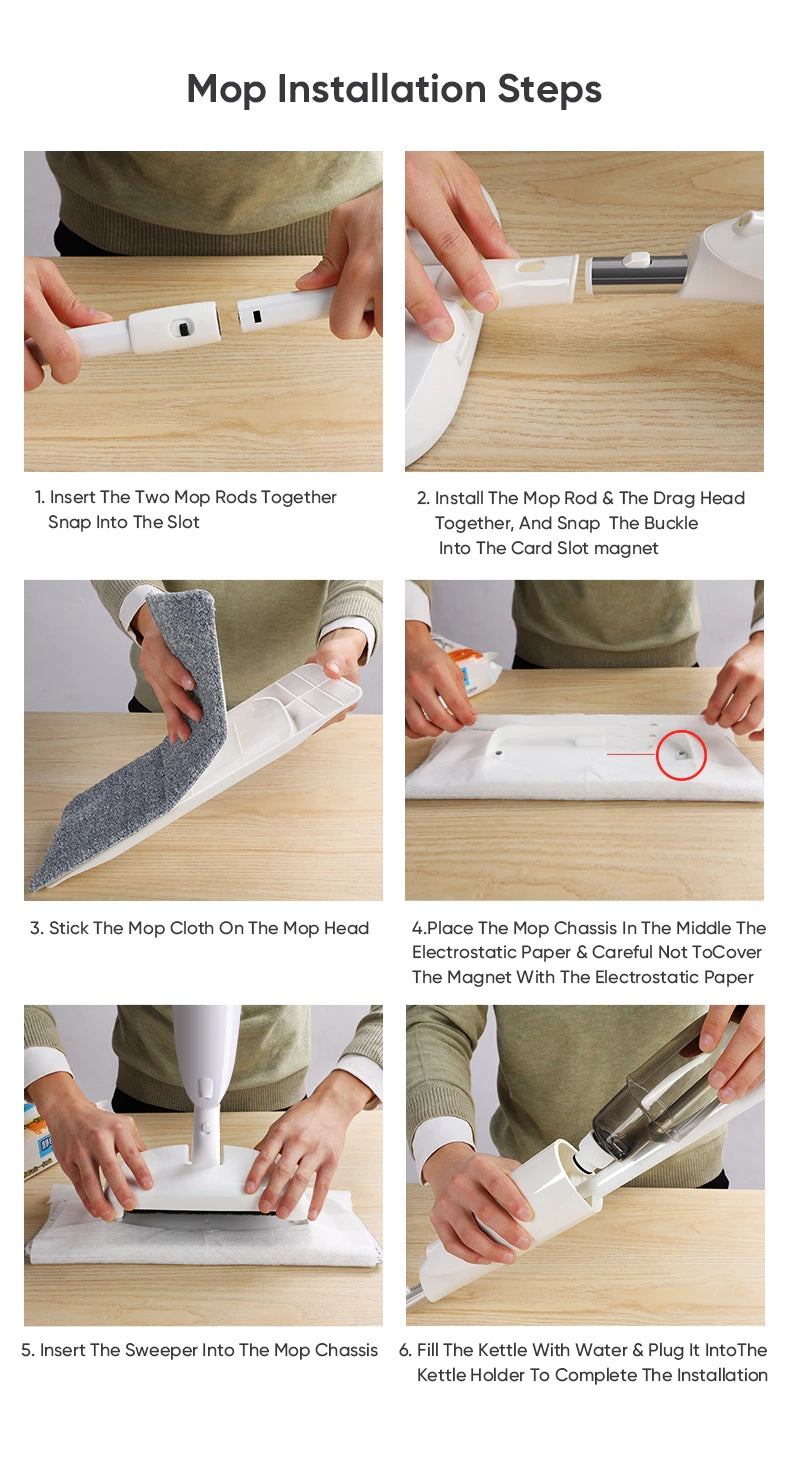 Mop Installation Steps

1. Insert The Two Mop Rods Together Snap Into The Slot

2. Install The Mop Rod & The Drag Head Together, And Snap The Buckle Into The Card Slot magnet

3. Stick The Mop Cloth On The Mop Head

4.Place The Mop Chassis In The Middle The Electrostatic Paper & Careful Not ToCover The Magnet With The Electrostatic Paper

5. Insert The Sweeper Into The Mop Chassis

6. Fill The Kettle With Water & Plug It IntoThe Kettle Holder To Complete The Installation