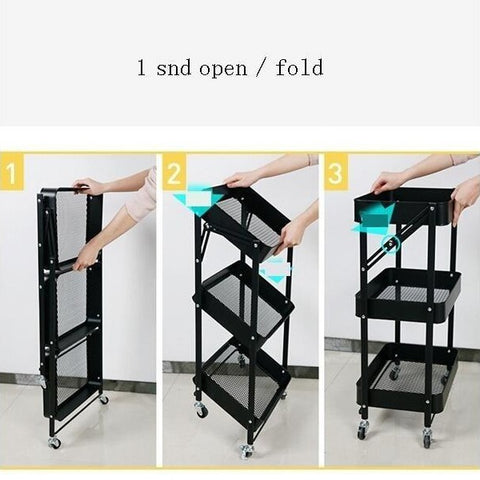 1 snd open / fold

1

2

3