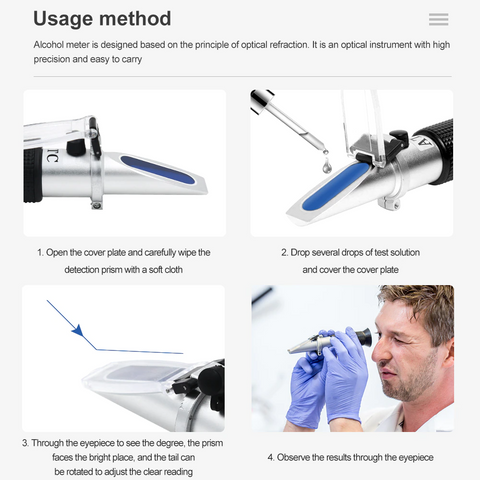 Usage method

Alcohol meter is designed based on the principle of optical refraction. It is an optical instrument with high precision and easy to carry

TC

A

1. Open the cover plate and carefully wipe the detection prism with a soft cloth

2. Drop several drops of test solution and cover the cover plate

3. Through the eyepiece to see the degree, the prism faces the bright place, and the tail can be rotated to adjust the clear reading

4. Observe the results through the eyepiece