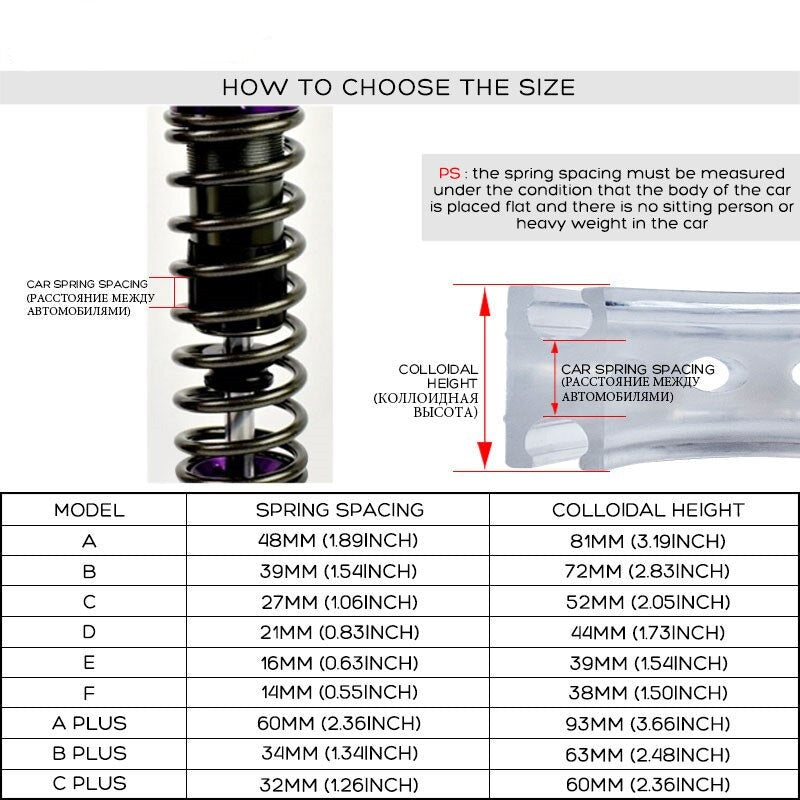 HOW TO CHOOSE THE SIZE

PS : the spring spacing must be measured under the condition that the body of the car is placed flat and there is no sitting person or heavy weight in the car

CAR SPRING SPACING (РАССТОЯНИЕ МЕЖДУ АВТОМОБИЛЯМИ)

COLLOIDAL HEIGHT (КОЛЛОИДНАЯ ВЫСОТА)

CAR SPRING SPACING (РАССТОЯНИЕ МЕЖДУ АВТОМОБИЛЯМИ)

| MODEL | SPRING SPACING | COLLOIDAL HEIGHT |
|---|---|---|
| A | 48MM (1.89INCH) | 81MM (3.19INCH) |
| B | 39MM (1.54INCH) | 72MM (2.83INCH) |
| C | 27MM (1.06INCH) | 52MM (2.05INCH) |
| D | 21MM (0.83INCH) | 44MM (1.73INCH) |
| E | 16MM (0.63INCH) | 39MM (1.54INCH) |
| F | 14MM (0.55INCH) | 38MM (1.50INCH) |
| A PLUS | 60MM (2.36INCH) | 93MM (3.66INCH) |
| B PLUS | 34MM (1.34INCH) | 63MM (2.48INCH) |
| C PLUS | 32MM (1.26INCH) | 60MM (2.36INCH) |