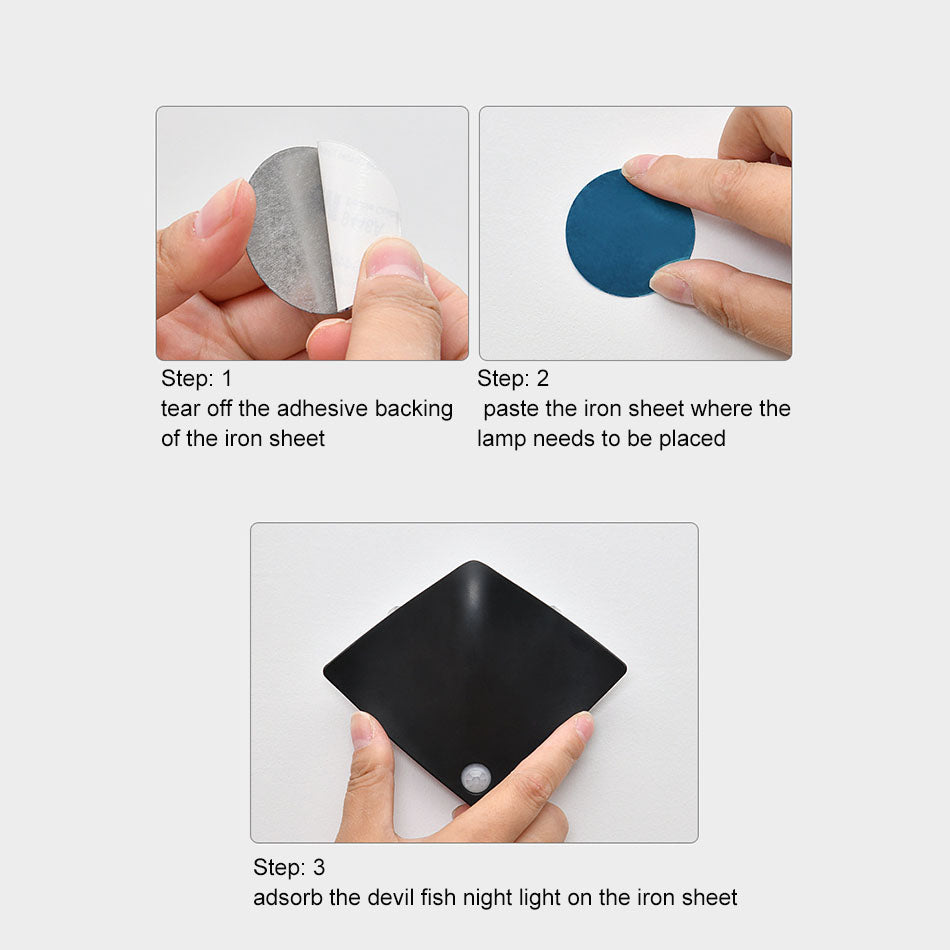 Step: 1
tear off the adhesive backing of the iron sheet

Step: 2
paste the iron sheet where the lamp needs to be placed

Step: 3
adsorb the devil fish night light on the iron sheet