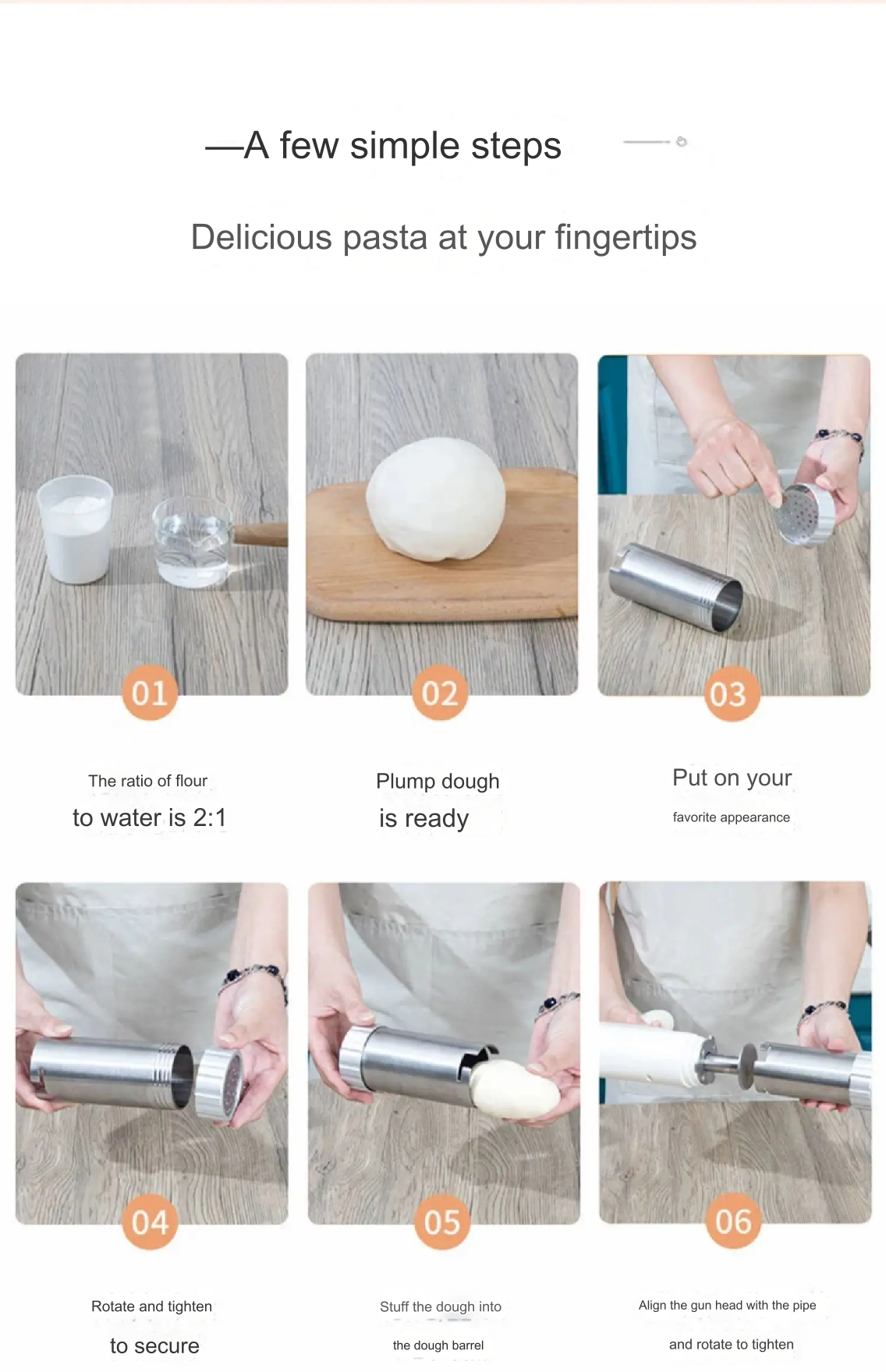 —A few simple steps

Delicious pasta at your fingertips

01

The ratio of flour to water is 2:1

02

Plump dough is ready

03

Put on your favorite appearance

04

Rotate and tighten to secure

05

Stuff the dough into the dough barrel

06

Align the gun head with the pipe and rotate to tighten