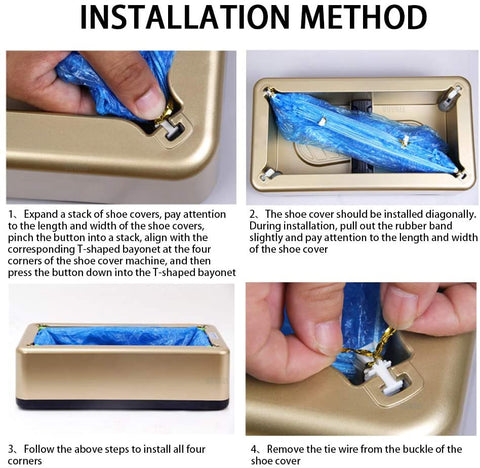 INSTALLATION METHOD

1、Expand a stack of shoe covers, pay attention to the length and width of the shoe covers, pinch the button into a stack, align with the corresponding T-shaped bayonet at the four corners of the shoe cover machine, and then press the button down into the T-shaped bayonet

2、The shoe cover should be installed diagonally. During installation, pull out the rubber band slightly and pay attention to the length and width of the shoe cover

3、Follow the above steps to install all four corners

4、Remove the tie wire from the buckle of the shoe cover