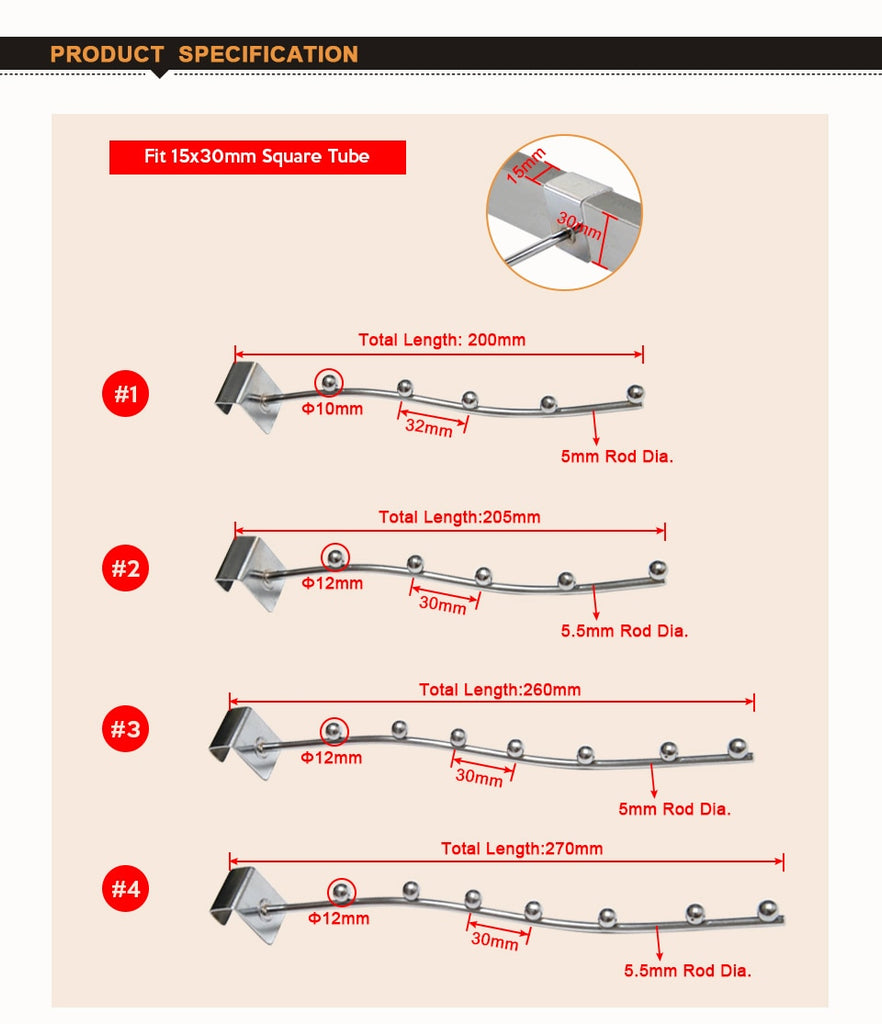 PRODUCT SPECIFICATION

Fit 15x30mm Square Tube

15mm
30mm

#1
Total Length: 200mm
Φ10mm
32mm
5mm Rod Dia.

#2
Total Length:205mm
Φ12mm
30mm
5.5mm Rod Dia.

#3
Total Length:260mm
Φ12mm
30mm
5mm Rod Dia.

#4
Total Length:270mm
Φ12mm
30mm
5.5mm Rod Dia.