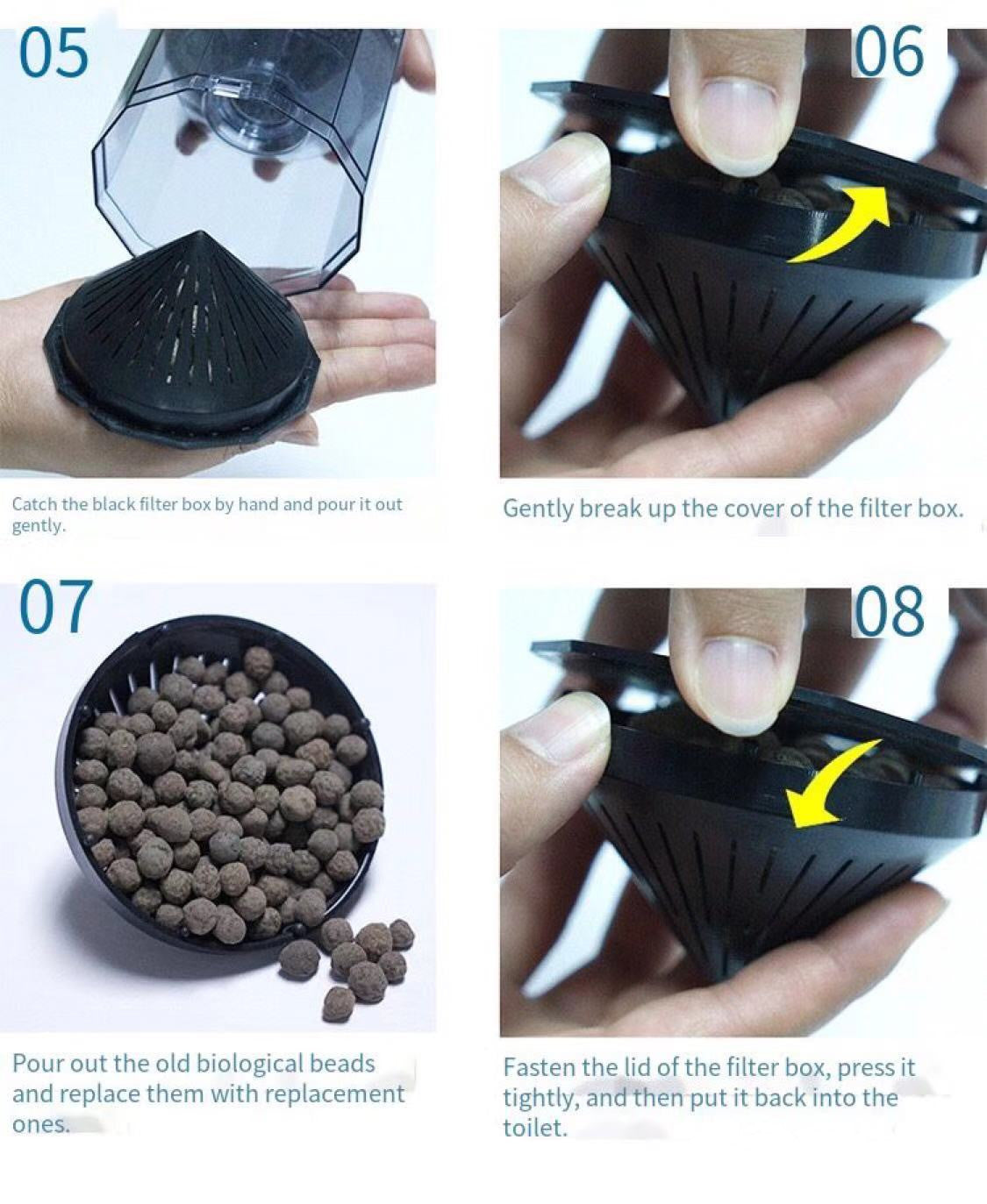 05

Catch the black filter box by hand and pour it out gently.

06

Gently break up the cover of the filter box.

07

Pour out the old biological beads and replace them with replacement ones.

08

Fasten the lid of the filter box, press it tightly, and then put it back into the toilet.