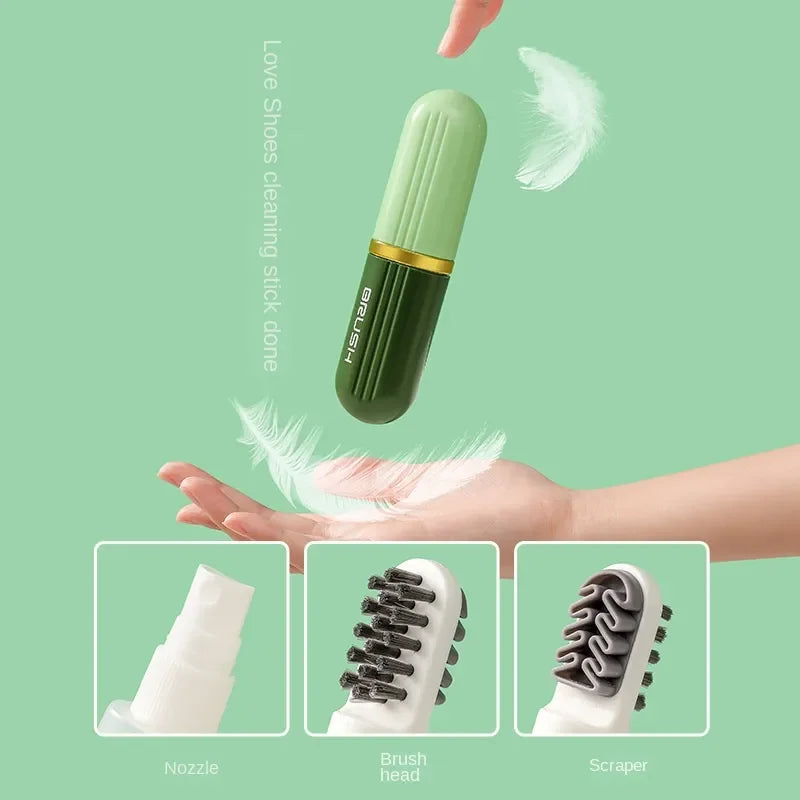 Love Shoes cleaning stick done

BRUSH

Nozzle

Brush head

Scraper