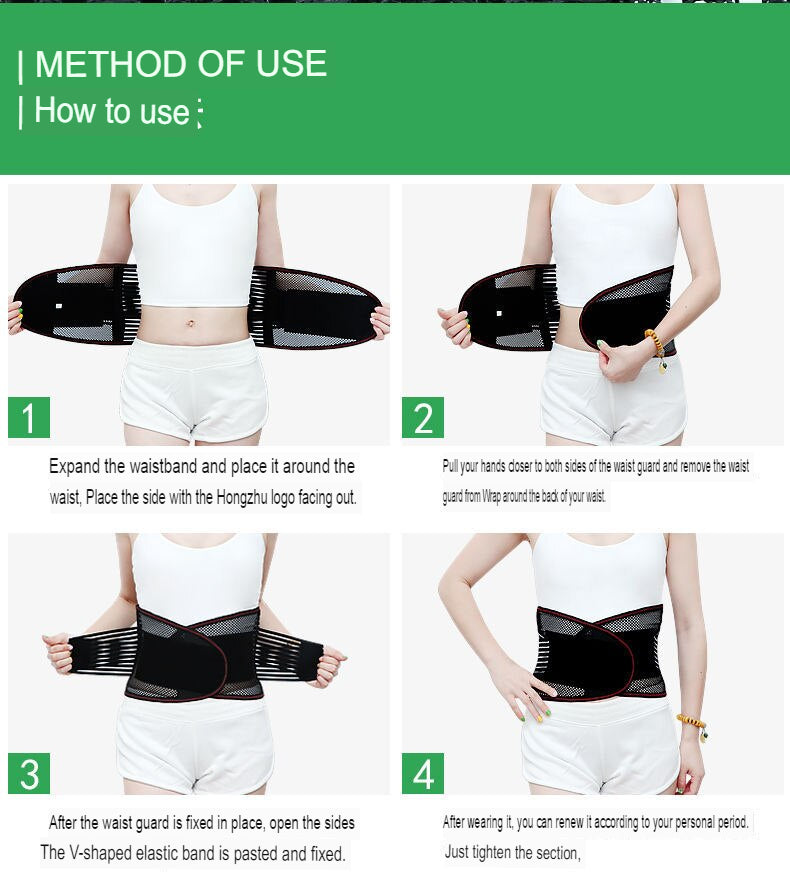 | METHOD OF USE
| How to use :

1

Expand the waistband and place it around the waist, Place the side with the Hongzhu logo facing out.

2

Pull your hands closer to both sides of the waist guard and remove the waist guard from Wrap around the back of your waist.

3

After the waist guard is fixed in place, open the sides The V-shaped elastic band is pasted and fixed.

4

After wearing it, you can renew it according to your personal period. Just tighten the section,