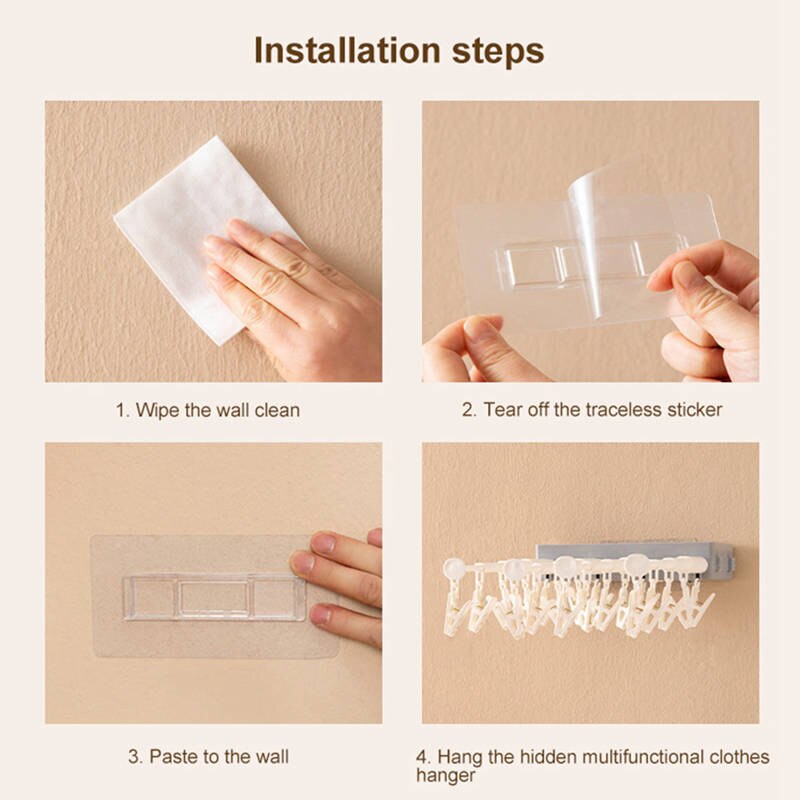 Installation steps

1. Wipe the wall clean

2. Tear off the traceless sticker

3. Paste to the wall

4. Hang the hidden multifunctional clothes hanger