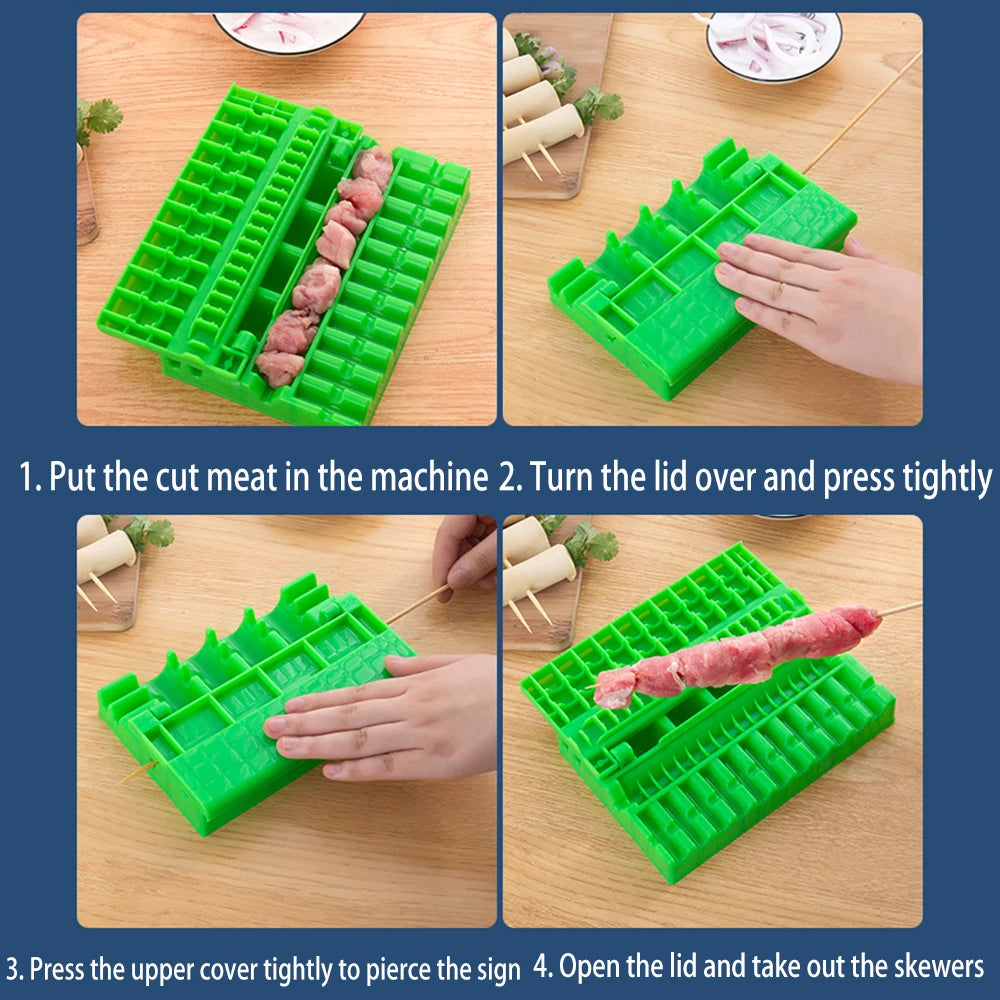 1. Put the cut meat in the machine

2. Turn the lid over and press tightly

3. Press the upper cover tightly to pierce the sign

4. Open the lid and take out the skewers