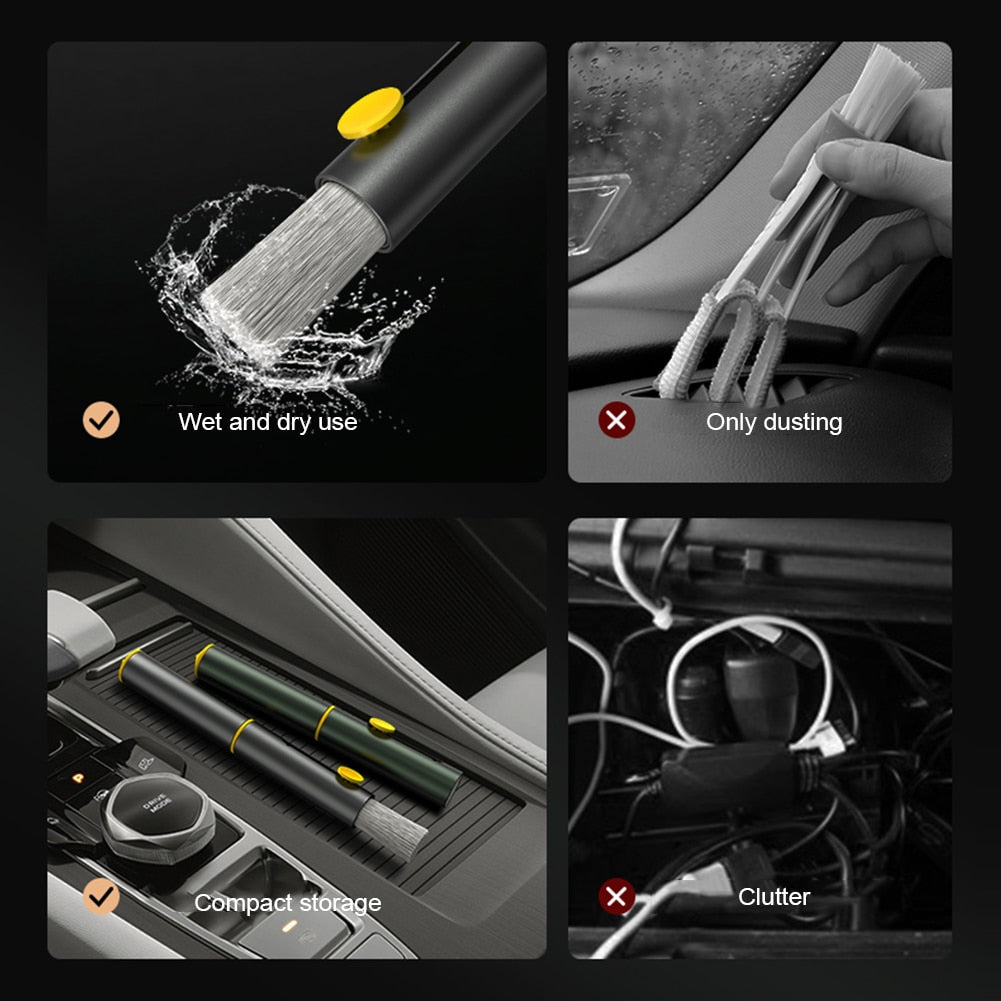 Wet and dry use

Only dusting

DRIVE MODE

Compact storage

Clutter