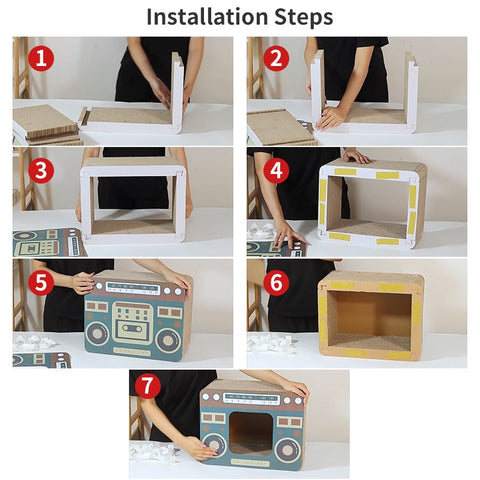 Installation Steps

1

2

3

4

5

6

7