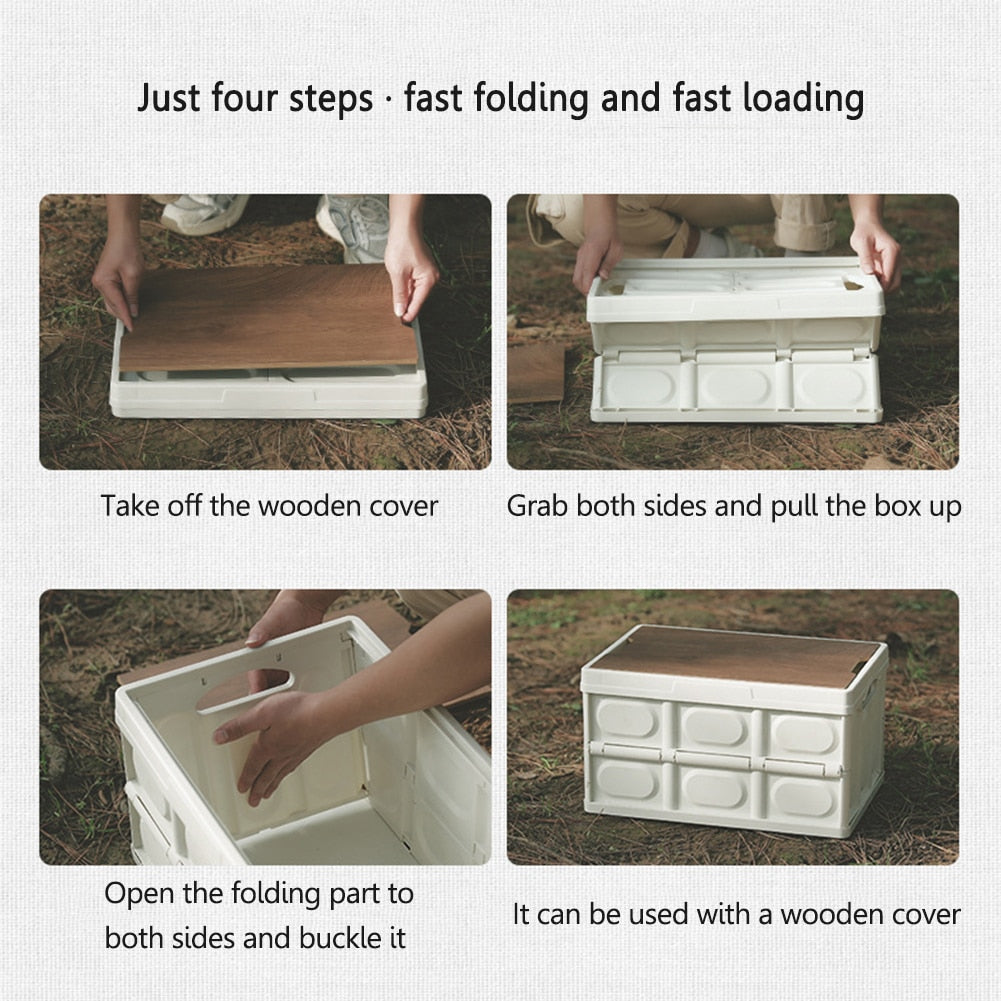 Just four steps · fast folding and fast loading

Take off the wooden cover

Grab both sides and pull the box up

Open the folding part to both sides and buckle it

It can be used with a wooden cover