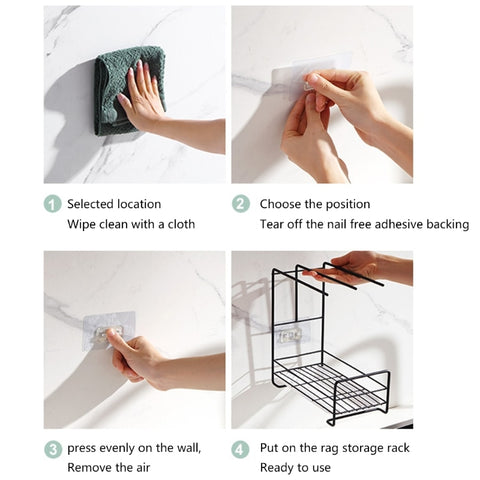 1 Selected location
Wipe clean with a cloth

2 Choose the position
Tear off the nail free adhesive backing

3 press evenly on the wall,
Remove the air

4 Put on the rag storage rack
Ready to use