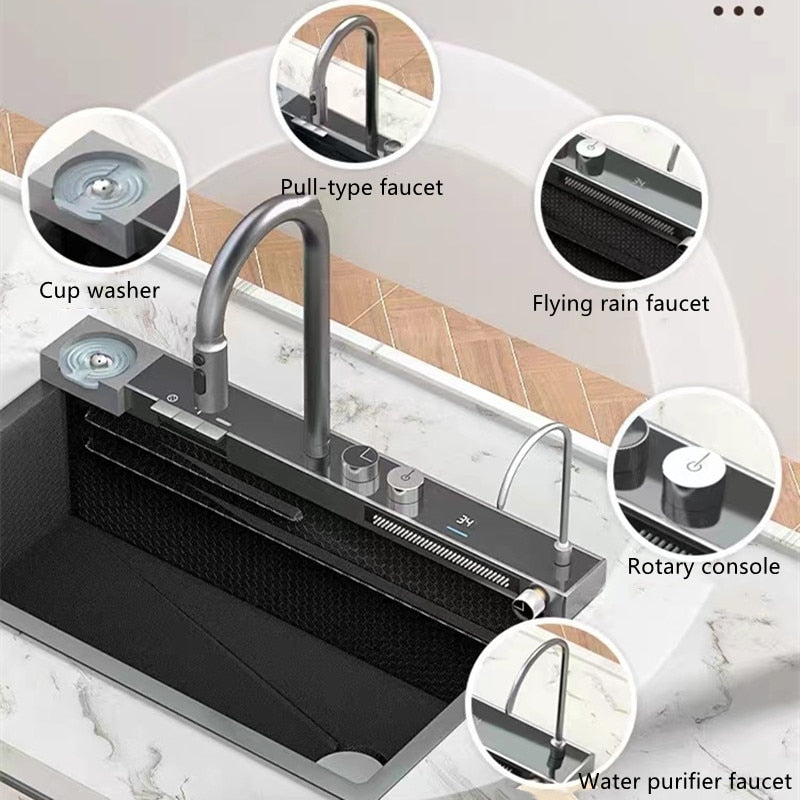 Pull-type faucet

Cup washer

Flying rain faucet

34

Rotary console

Water purifier faucet