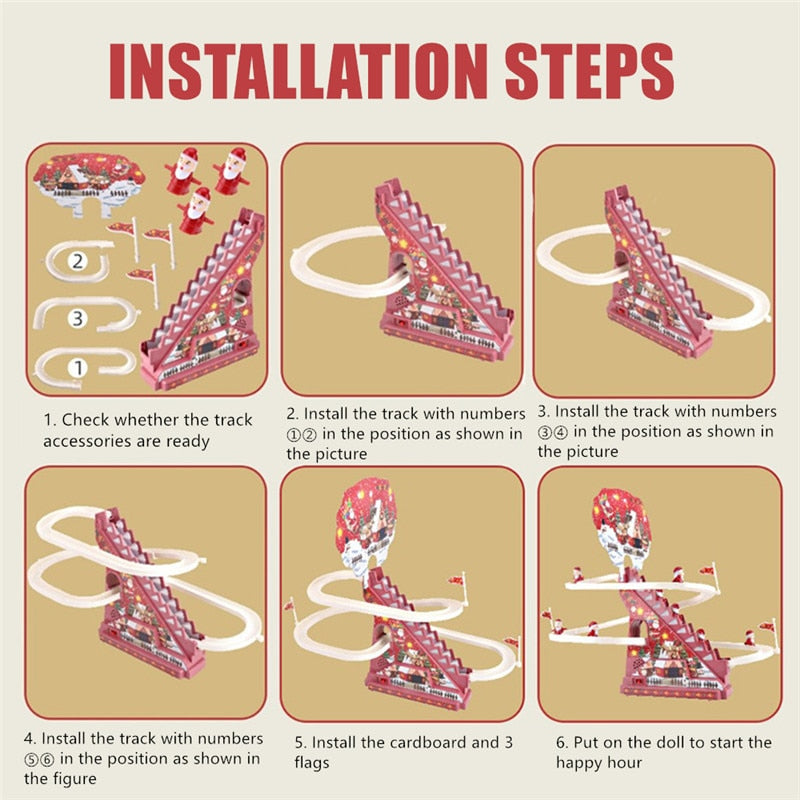 INSTALLATION STEPS

2

3

1

1. Check whether the track accessories are ready

2. Install the track with numbers ①② in the position as shown in the picture

3. Install the track with numbers ③④ in the position as shown in the picture

4. Install the track with numbers ⑤⑥ in the position as shown in the figure

5. Install the cardboard and 3 flags

6. Put on the doll to start the happy hour