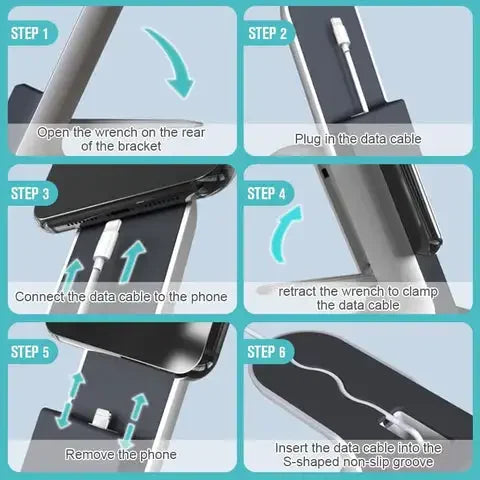 STEP 1

Open the wrench on the rear of the bracket

STEP 2

Plug in the data cable

STEP 3

Connect the data cable to the phone

STEP 4

retract the wrench to clamp the data cable

STEP 5

Remove the phone

STEP 6

Insert the data cable into the S-shaped non-slip groove