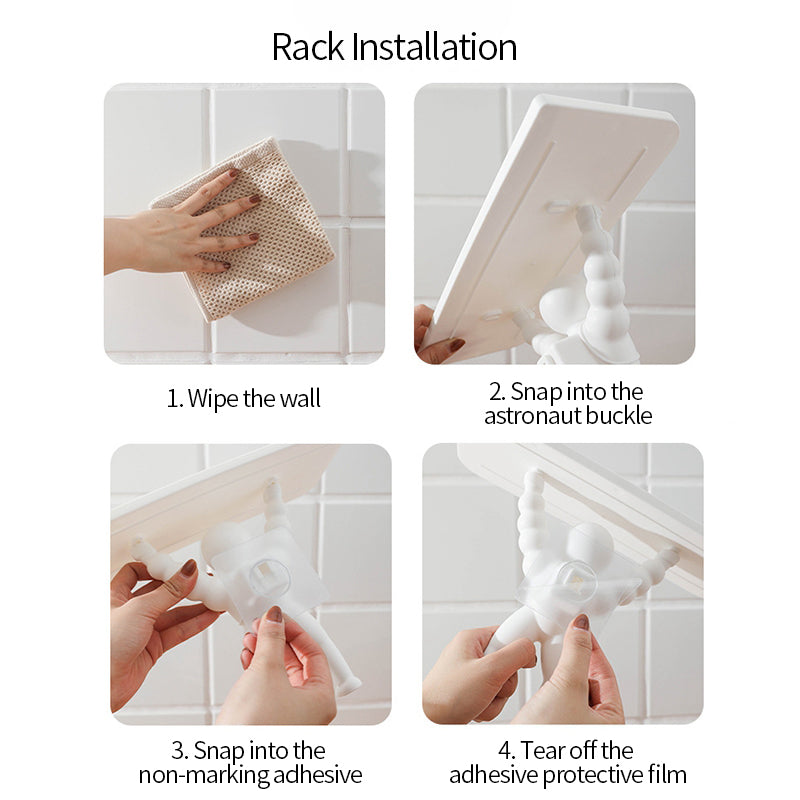 Rack Installation

1. Wipe the wall

2. Snap into the astronaut buckle

3. Snap into the non-marking adhesive

4. Tear off the adhesive protective film