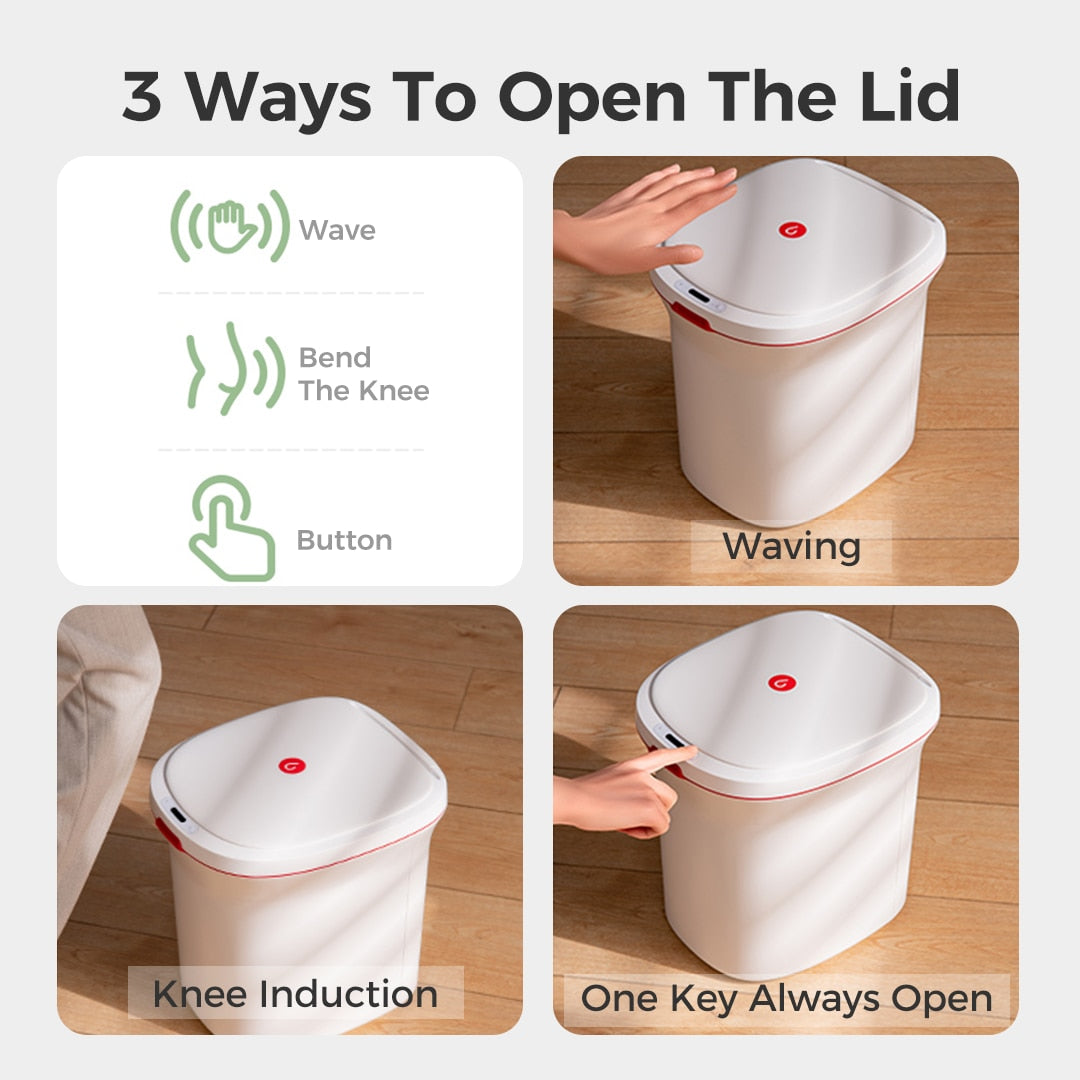 3 Ways To Open The Lid

Wave

Bend The Knee

Button

Waving

Knee Induction

One Key Always Open