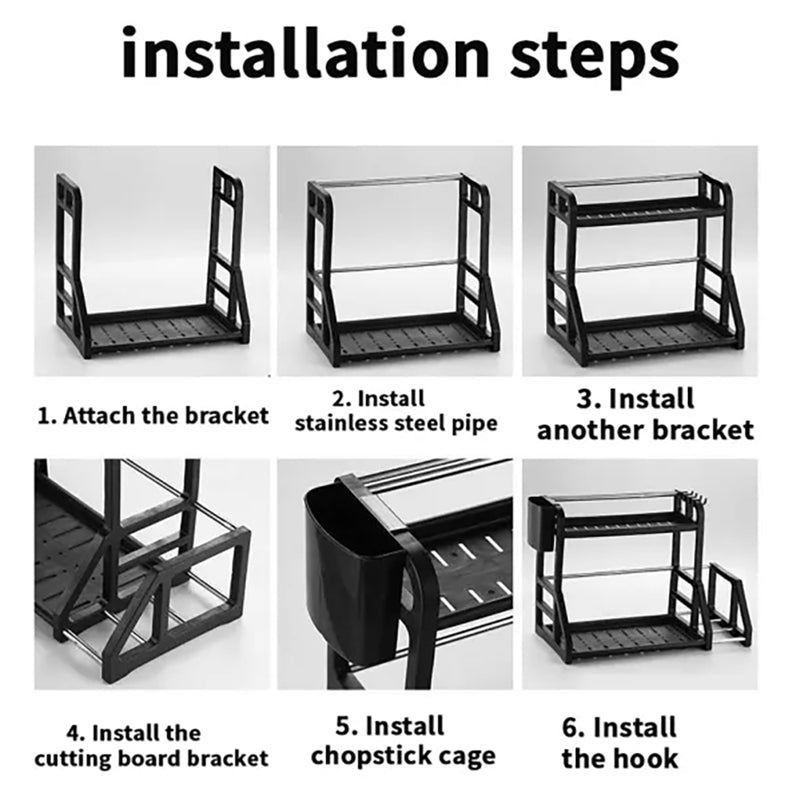 installation steps

1. Attach the bracket

2. Install stainless steel pipe

3. Install another bracket

4. Install the cutting board bracket

5. Install chopstick cage

6. Install the hook