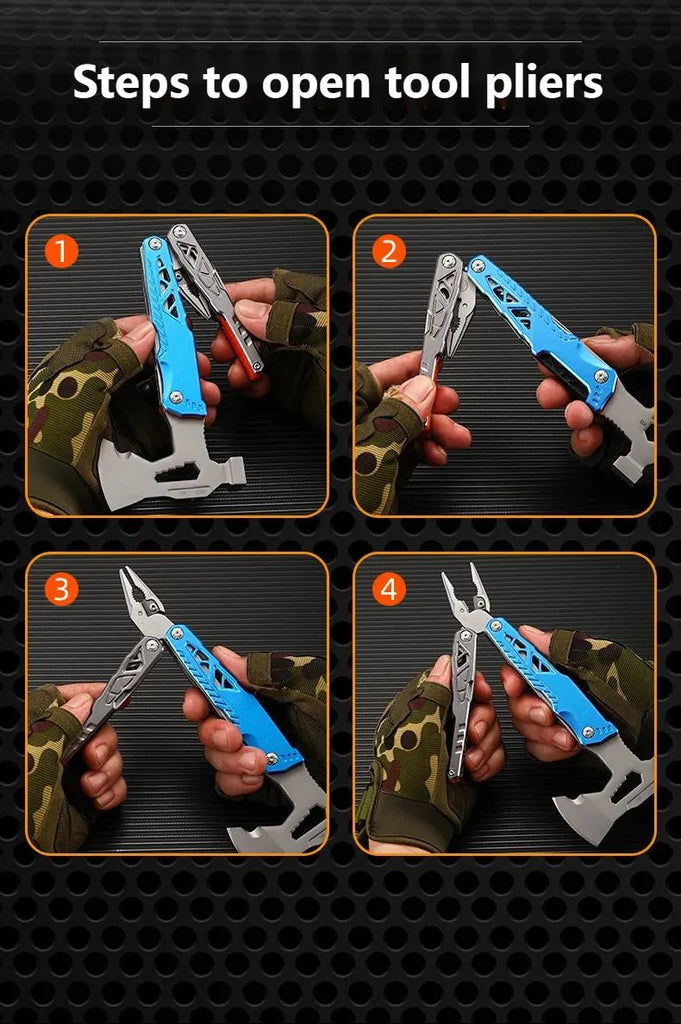 Steps to open tool pliers

1

2

3

4