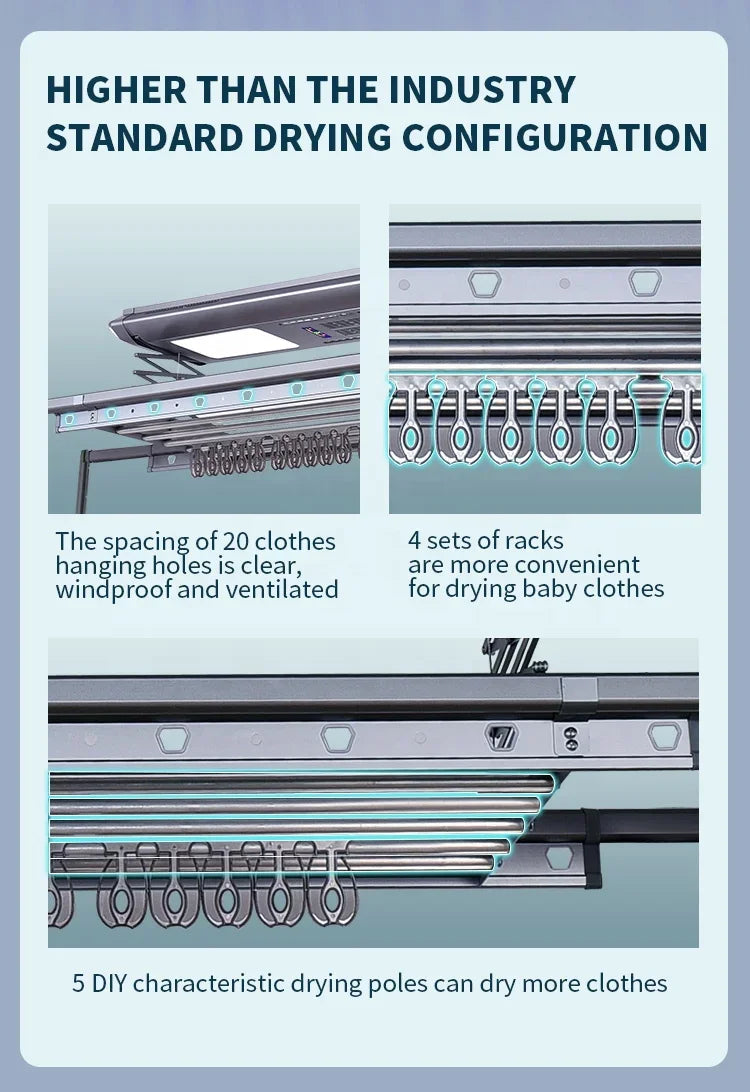 HIGHER THAN THE INDUSTRY STANDARD DRYING CONFIGURATION

The spacing of 20 clothes hanging holes is clear, windproof and ventilated

4 sets of racks are more convenient for drying baby clothes

5 DIY characteristic drying poles can dry more clothes