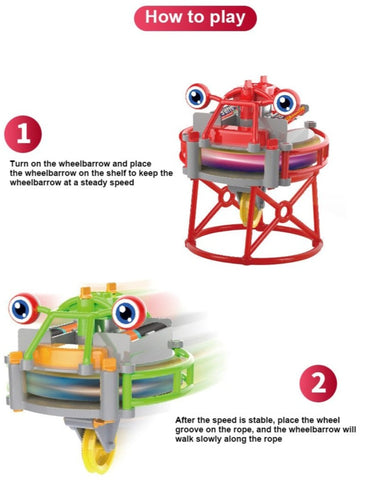 How to play

1

Turn on the wheelbarrow and place the wheelbarrow on the shelf to keep the wheelbarrow at a steady speed

2

After the speed is stable, place the wheel groove on the rope, and the wheelbarrow will walk slowly along the rope