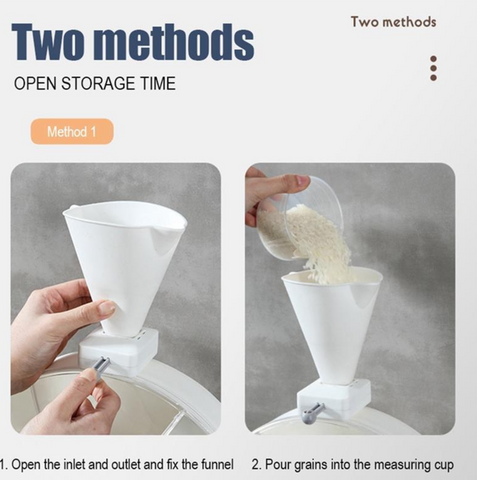 Two methods

Two methods

OPEN STORAGE TIME

Method 1

1. Open the inlet and outlet and fix the funnel

2. Pour grains into the measuring cup