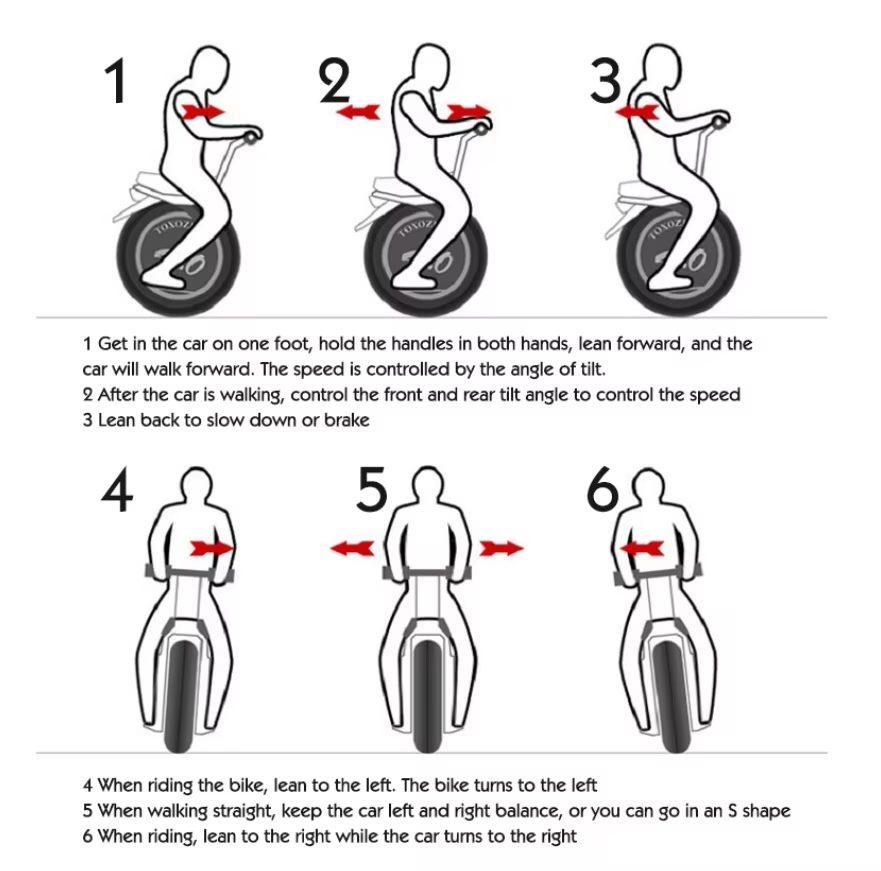 1

2

3

TOXOZ

TOXOZ

TOXOZ

1 Get in the car on one foot, hold the handles in both hands, lean forward, and the car will walk forward. The speed is controlled by the angle of tilt.
2 After the car is walking, control the front and rear tilt angle to control the speed
3 Lean back to slow down or brake

4

5

6

4 When riding the bike, lean to the left. The bike turns to the left
5 When walking straight, keep the car left and right balance, or you can go in an S shape
6 When riding, lean to the right while the car turns to the right