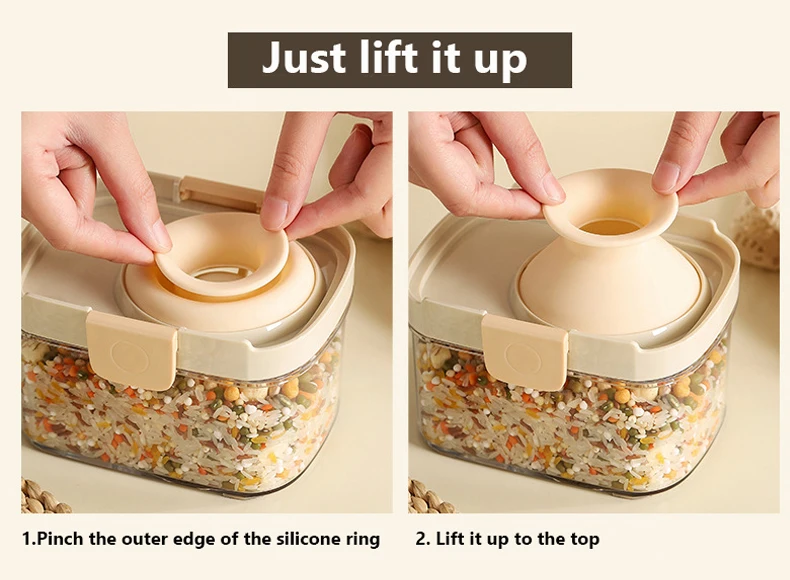 Just lift it up

1.Pinch the outer edge of the silicone ring

2. Lift it up to the top