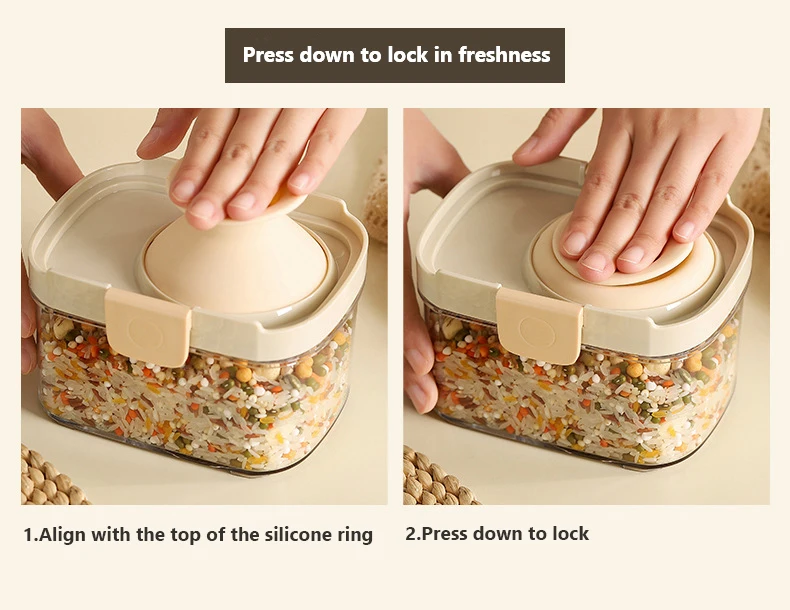 Press down to lock in freshness

1.Align with the top of the silicone ring

2.Press down to lock