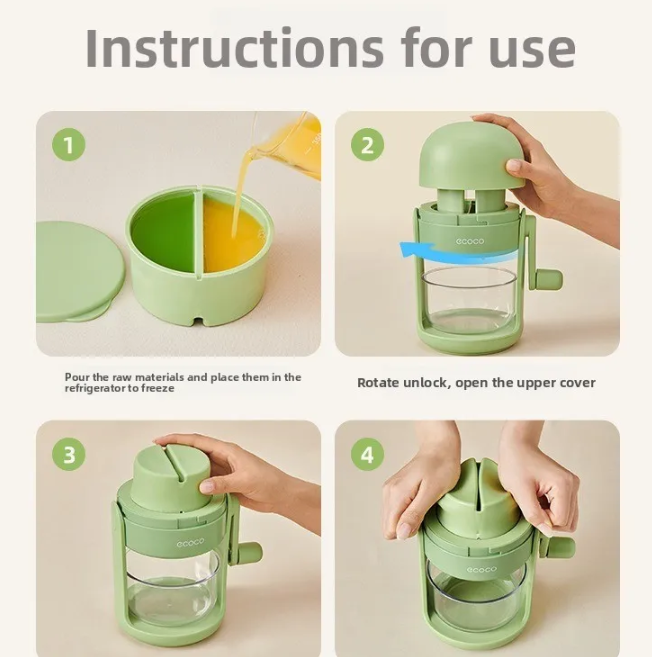 Instructions for use

1

Pour the raw materials and place them in the refrigerator to freeze

2

ecoco

Rotate unlock, open the upper cover

3

ecoco

4

ecoco