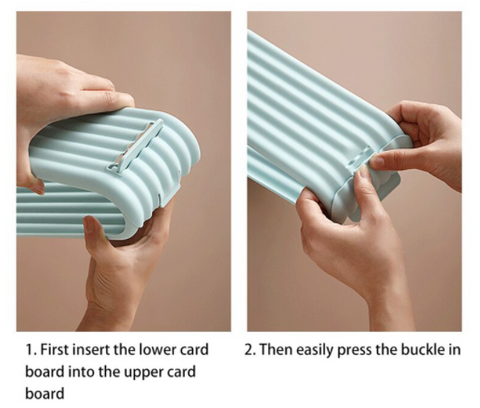 1. First insert the lower card board into the upper card board

2. Then easily press the buckle in