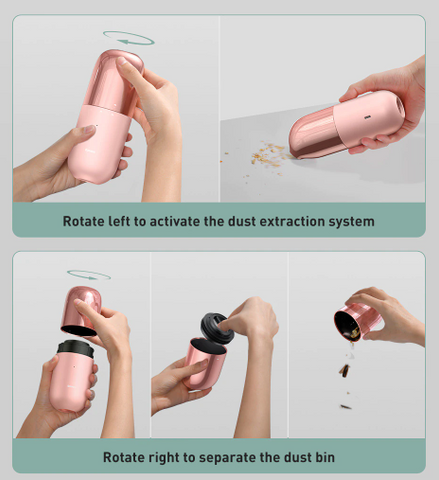 Rotate left to activate the dust extraction system

Rotate right to separate the dust bin