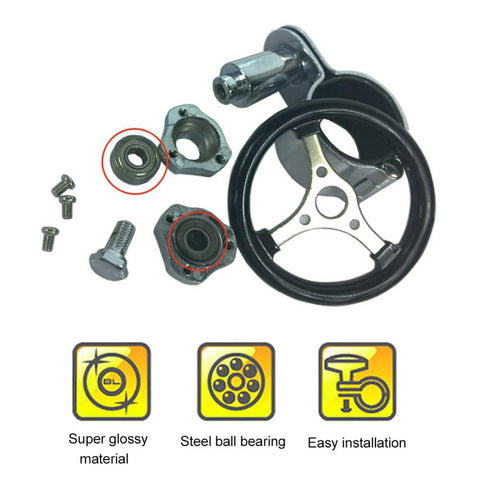 BL

Super glossy material

Steel ball bearing

Easy installation