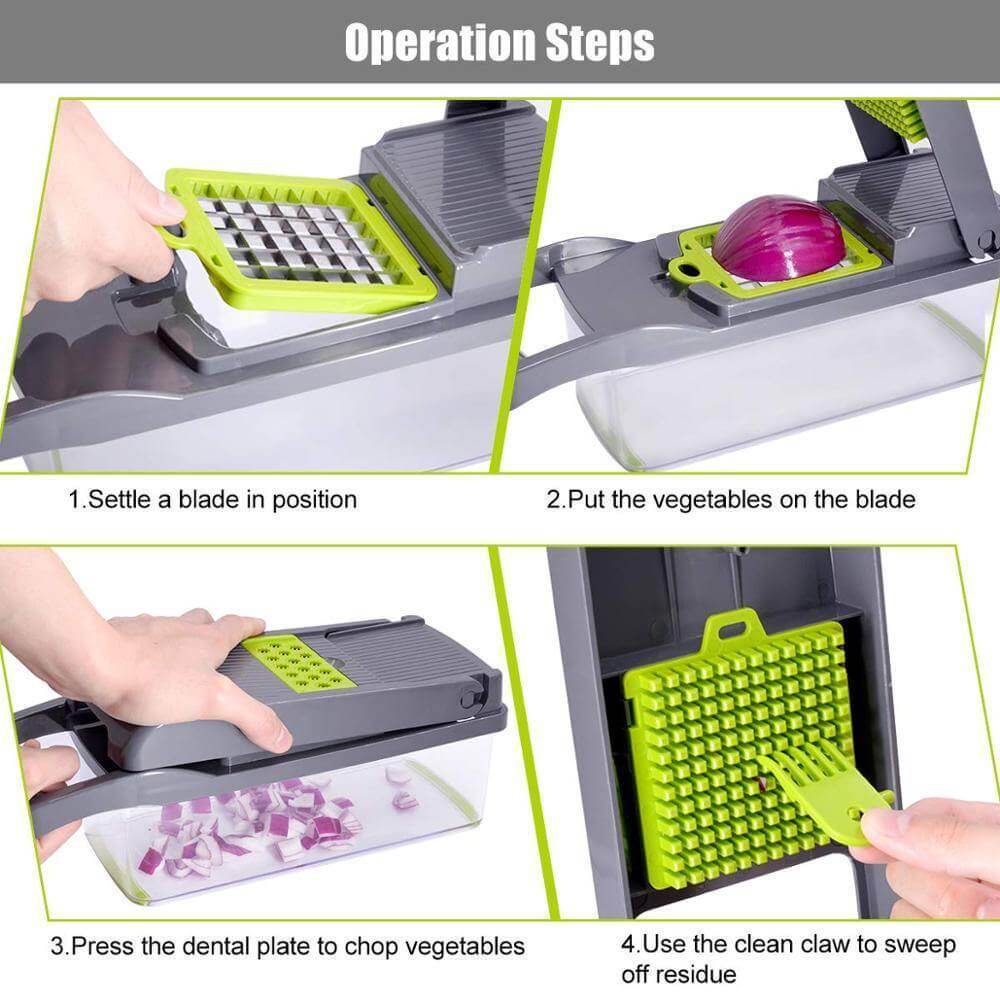 Operation Steps

1.Settle a blade in position

2.Put the vegetables on the blade

3.Press the dental plate to chop vegetables

4.Use the clean claw to sweep off residue