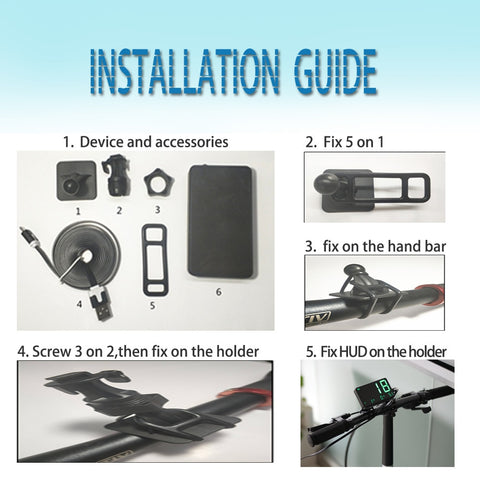 INSTALLATION GUIDE

1. Device and accessories

1
2
3
4
5
6

2. Fix 5 on 1

3. fix on the hand bar

4. Screw 3 on 2,then fix on the holder

5. Fix HUD on the holder

18