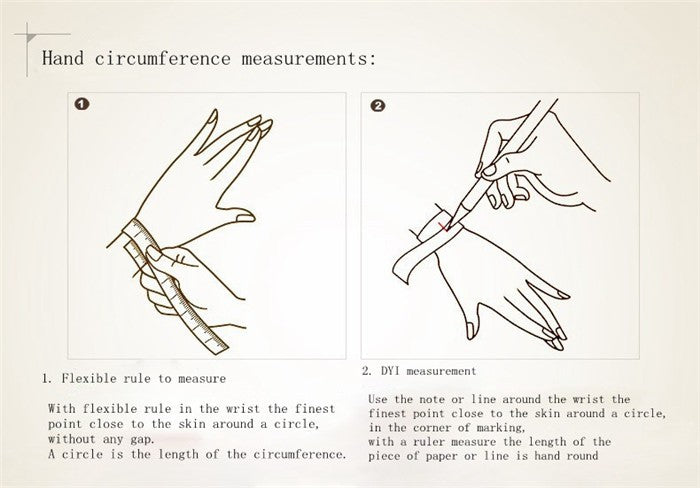 Hand circumference measurements:

1

2

1. Flexible rule to measure

With flexible rule in the wrist the finest point close to the skin around a circle, without any gap.
A circle is the length of the circumference.

2. DYI measurement

Use the note or line around the wrist the finest point close to the skin around a circle, in the corner of marking,
with a ruler measure the length of the piece of paper or line is hand round