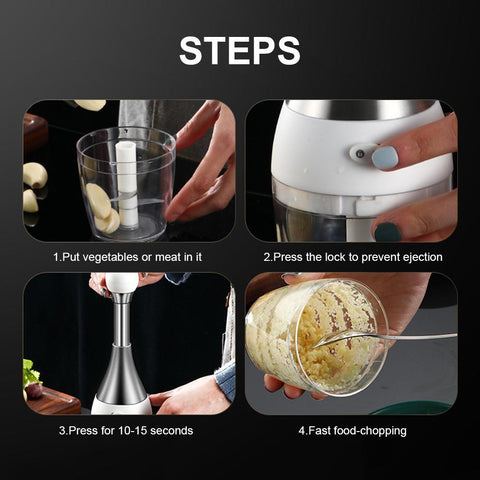 STEPS

1.Put vegetables or meat in it

2.Press the lock to prevent ejection

3.Press for 10-15 seconds

4.Fast food-chopping