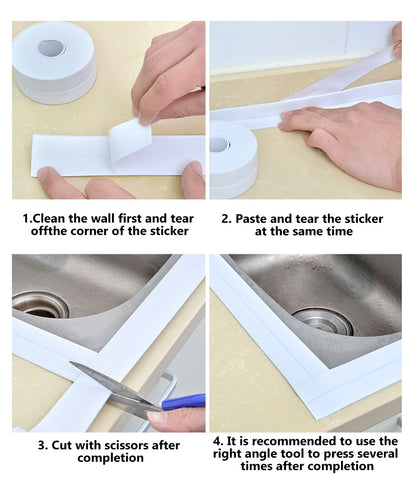 1.Clean the wall first and tear offthe corner of the sticker

2. Paste and tear the sticker at the same time

3. Cut with scissors after completion

4. It is recommended to use the right angle tool to press several times after completion