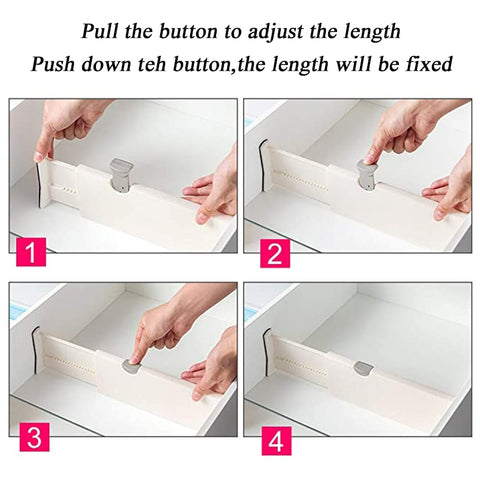 Pull the button to adjust the length
Push down teh button,the length will be fixed

1

2

3

4