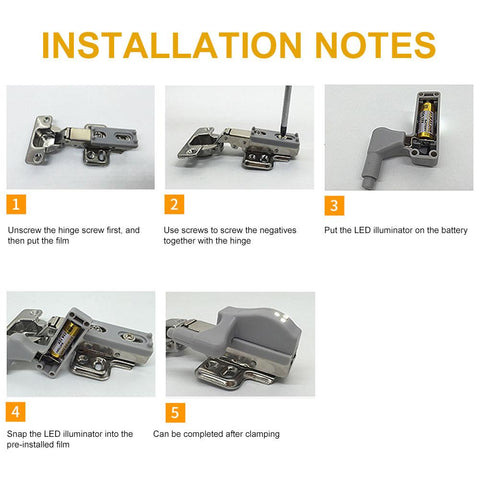 INSTALLATION NOTES

1

Unscrew the hinge screw first, and then put the film

2

Use screws to screw the negatives together with the hinge

3

Put the LED illuminator on the battery

4

Snap the LED illuminator into the pre-installed film

5

Can be completed after clamping