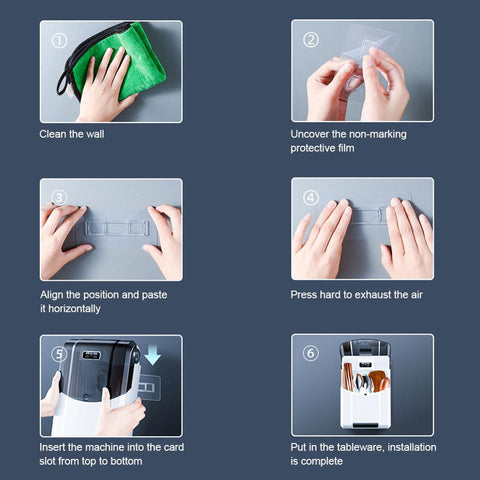 ①

Clean the wall

②

Uncover the non-marking protective film

③

Align the position and paste it horizontally

④

Press hard to exhaust the air

⑤

Insert the machine into the card slot from top to bottom

⑥

Put in the tableware, installation is complete