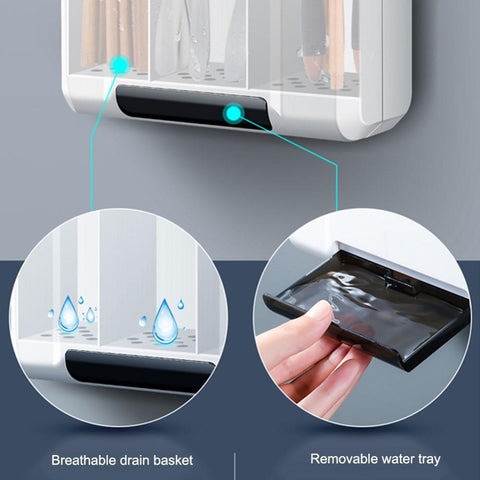 Breathable drain basket

Removable water tray