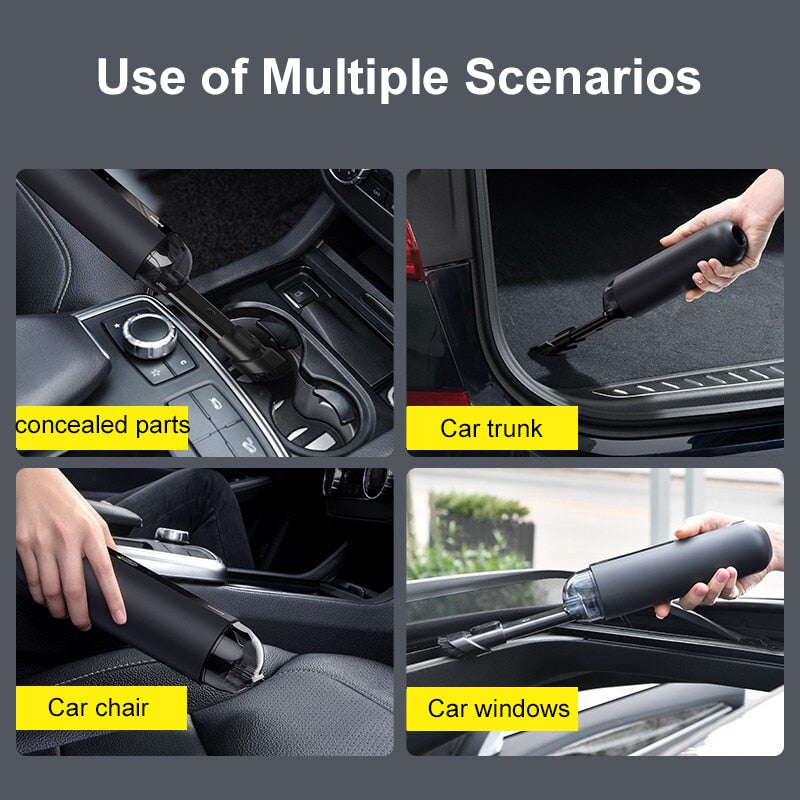 Use of Multiple Scenarios

concealed parts

Car trunk

Car chair

Car windows