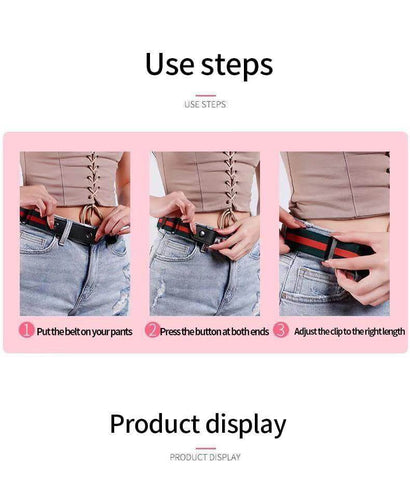 Use steps

USE STEPS

1 Put the belt on your pants

2 Press the button at both ends

3 Adjust the clip to the right length

Product display

PRODUCT DISPLAY