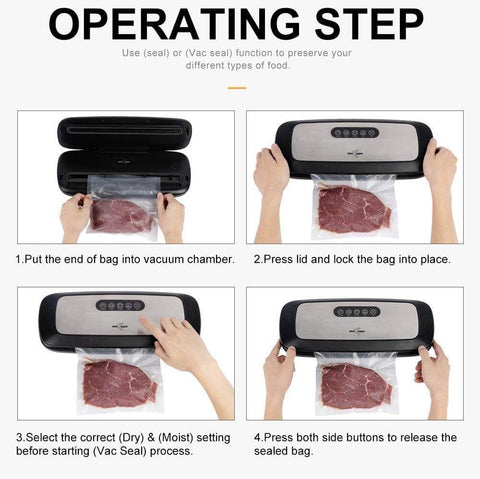 OPERATING STEP

Use (seal) or (Vac seal) function to preserve your different types of food.

1.Put the end of bag into vacuum chamber.

2.Press lid and lock the bag into place.

3.Select the correct (Dry) & (Moist) setting before starting (Vac Seal) process.

4.Press both side buttons to release the sealed bag.