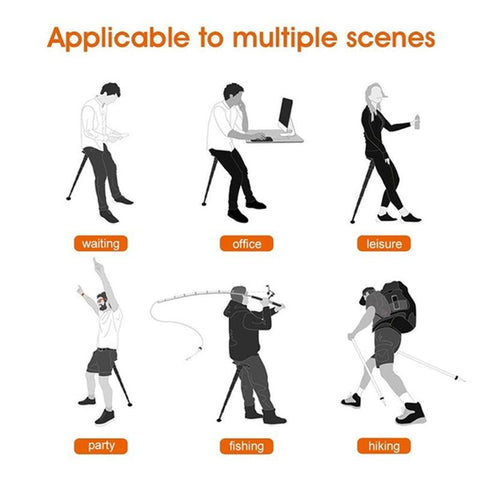 Applicable to multiple scenes

waiting

office

leisure

party

fishing

hiking