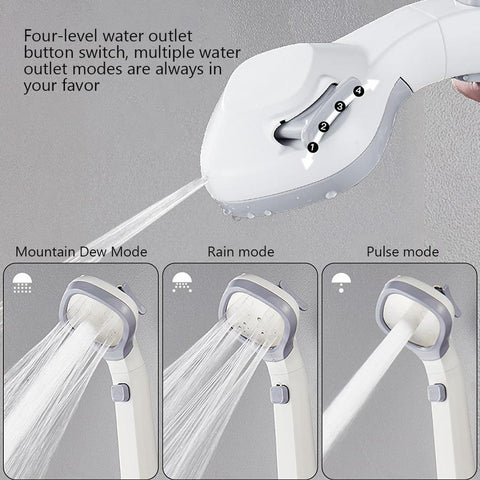 Four-level water outlet button switch, multiple water outlet modes are always in your favor

4
3
2
1

Mountain Dew Mode

Rain mode

Pulse mode